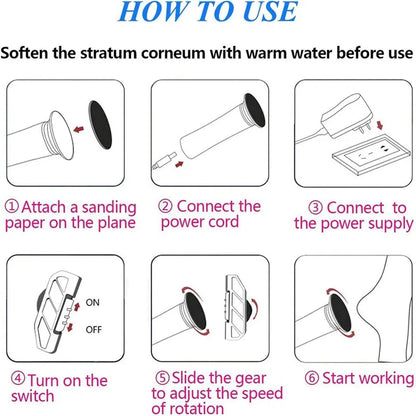 HOW TO USE

Soften the stratum corneum with warm water before use

① Attach a sanding paper on the plane

② Connect the power cord

③ Connect to the power supply

ON

OFF

④ Turn on the switch

⑤ Slide the gear to adjust the speed of rotation

⑥ Start working