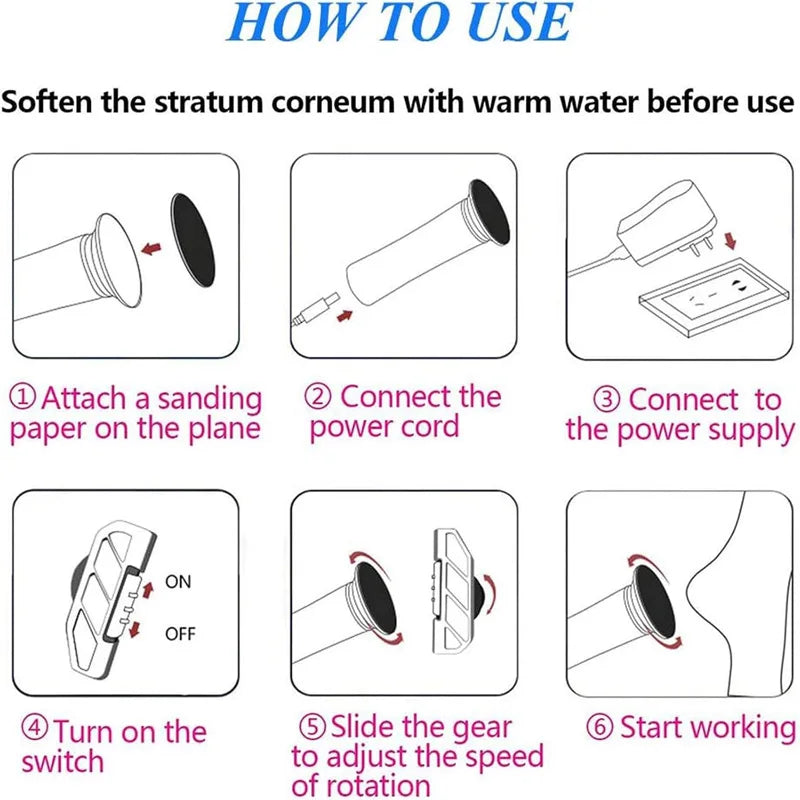 HOW TO USE

Soften the stratum corneum with warm water before use

① Attach a sanding paper on the plane

② Connect the power cord

③ Connect to the power supply

ON

OFF

④ Turn on the switch

⑤ Slide the gear to adjust the speed of rotation

⑥ Start working