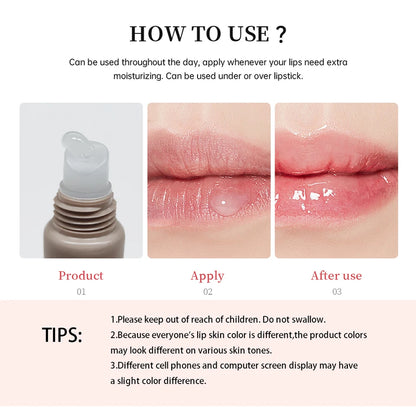 HOW TO USE ?

Can be used throughout the day, apply whenever your lips need extra moisturizing. Can be used under or over lipstick.

Product
01

Apply
02

After use
03

TIPS:

1.Please keep out of reach of children. Do not swallow.
2.Because everyone's lip skin color is different,the product colors may look different on various skin tones.
3.Different cell phones and computer screen display may have a slight color difference.