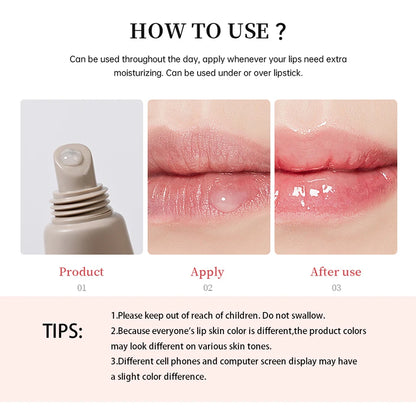 HOW TO USE ?

Can be used throughout the day, apply whenever your lips need extra moisturizing. Can be used under or over lipstick.

Product
01

Apply
02

After use
03

TIPS:

1.Please keep out of reach of children. Do not swallow.
2.Because everyone's lip skin color is different,the product colors may look different on various skin tones.
3.Different cell phones and computer screen display may have a slight color difference.